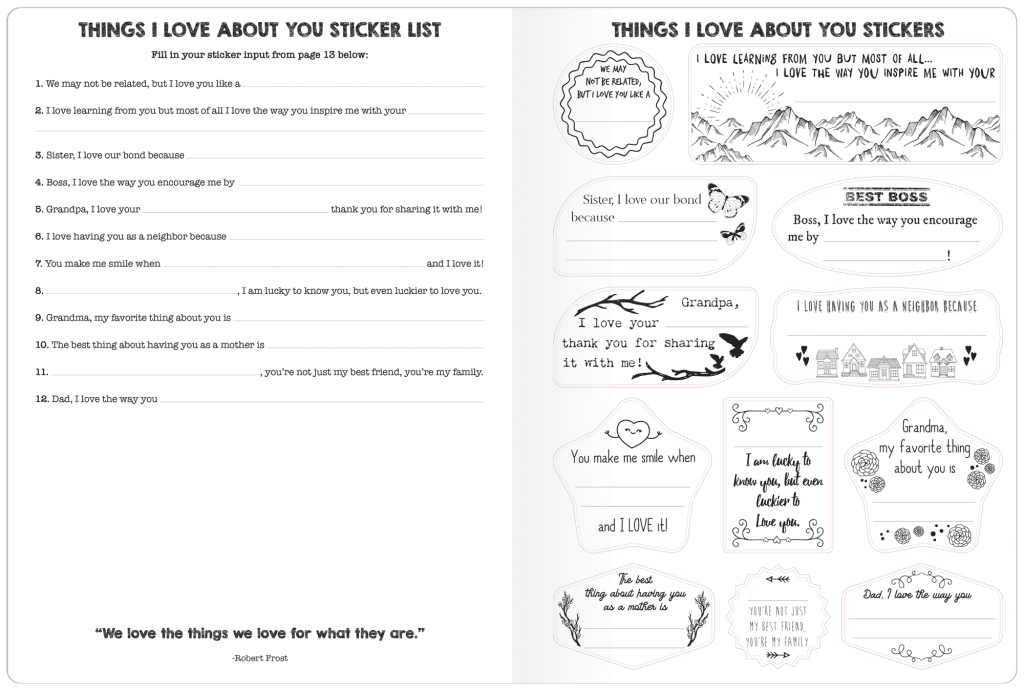 THINGS I LOVE ABOUT YOU STICKER LIST

Fill in your sticker input from page 13 below:

1. We may not be related, but I love you like a

2. I love learning from you but most of all I love the way you inspire me with your

3. Sister, I love our bond because

4. Boss, I love the way you encourage me by

5. Grandpa, I love your thank you for sharing it with me!

6. I love having you as a neighbor because

7. You make me smile when and I love it!

8. , I am lucky to know you, but even luckier to love you.

9. Grandma, my favorite thing about you is

10. The best thing about having you as a mother is

11. , you're not just my best friend, you're my family.

12. Dad, I love the way you

"We love the things we love for what they are."

-Robert Frost

THINGS I LOVE ABOUT YOU STICKERS

WE MAY NOT BE RELATED, BUT I LOVE YOU LIKE A

I LOVE LEARNING FROM YOU BUT MOST OF ALL... I LOVE THE WAY YOU INSPIRE ME WITH YOUR

Sister, I love our bond because

BEST BOSS

Boss, I love the way you encourage me by !

Grandpa, I love your thank you for sharing it with me!

I LOVE HAVING YOU AS A NEIGHBOR BECAUSE

You make me smile when and I LOVE it!

I am lucky to know you, but even luckier to Love you.

Grandma, my favorite thing about you is

The best thing about having you as a mother is

YOU'RE NOT JUST MY BEST FRIEND, YOU'RE MY FAMILY

Dad, I love the way you